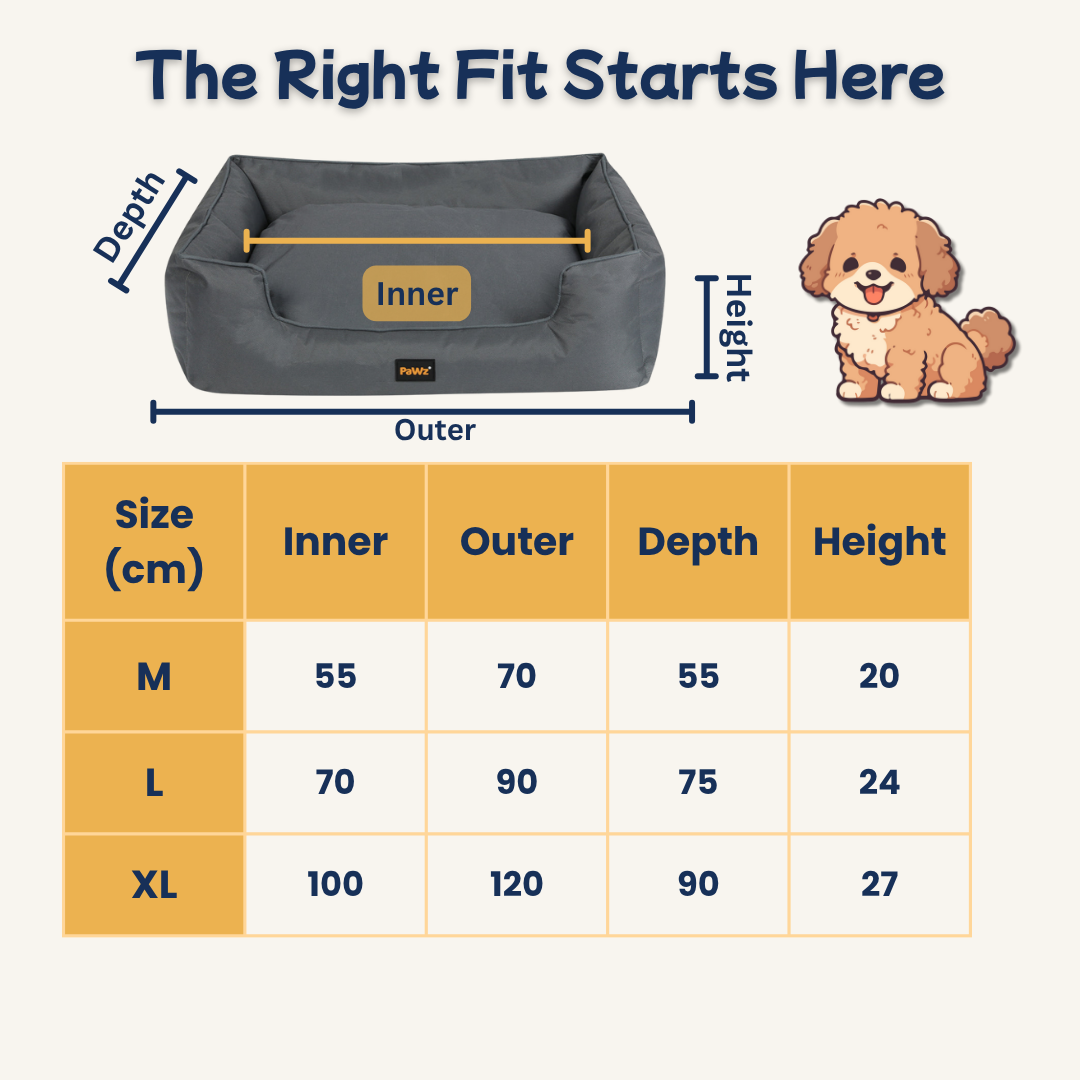 The Right Fit Starts Here

Depth

Inner

PaWz

Height

Outer

| Size (cm) | Inner | Outer | Depth | Height |
|---|---|---|---|---|
| M | 55 | 70 | 55 | 20 |
| L | 70 | 90 | 75 | 24 |
| XL | 100 | 120 | 90 | 27 |