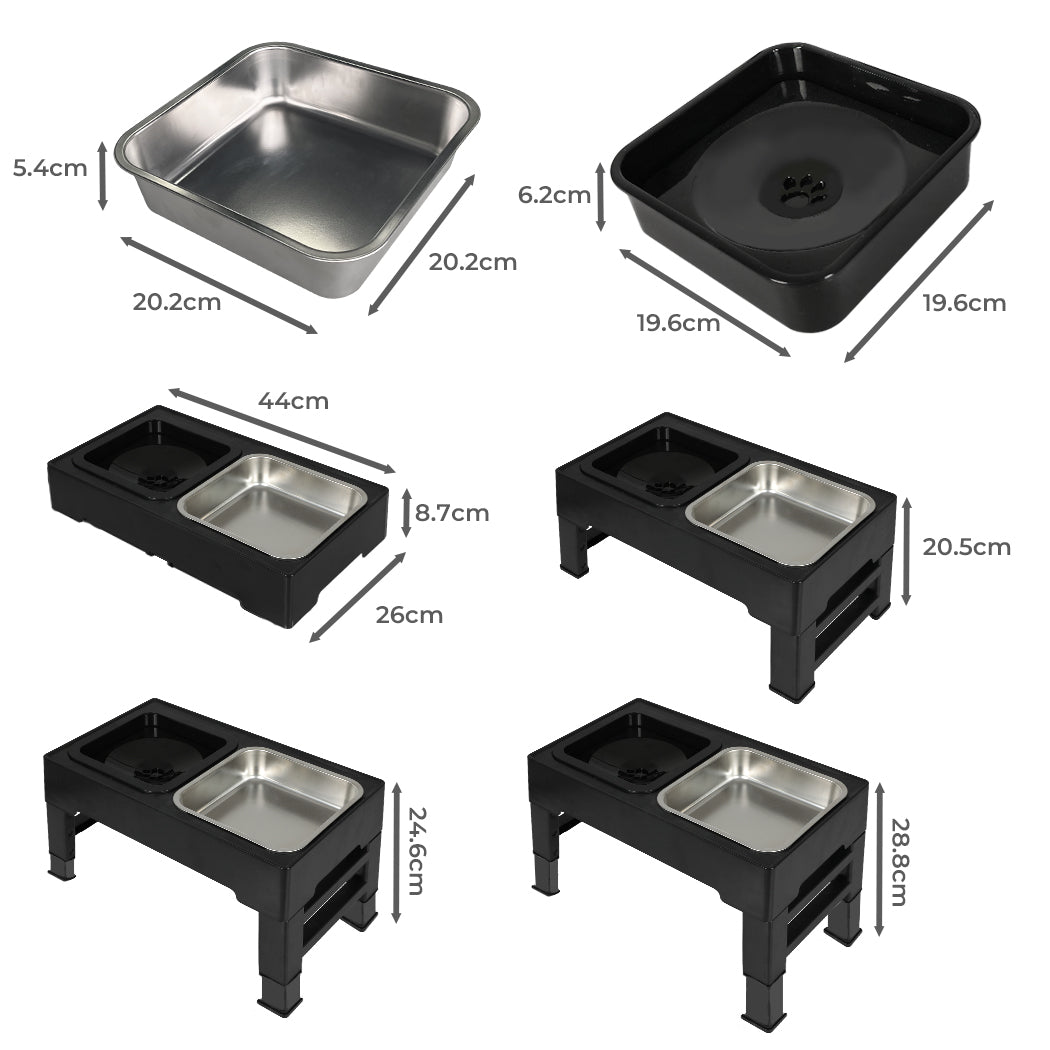 5.4cm
20.2cm
20.2cm

6.2cm
19.6cm
19.6cm

44cm
8.7cm
26cm

20.5cm

24.6cm

28.8cm