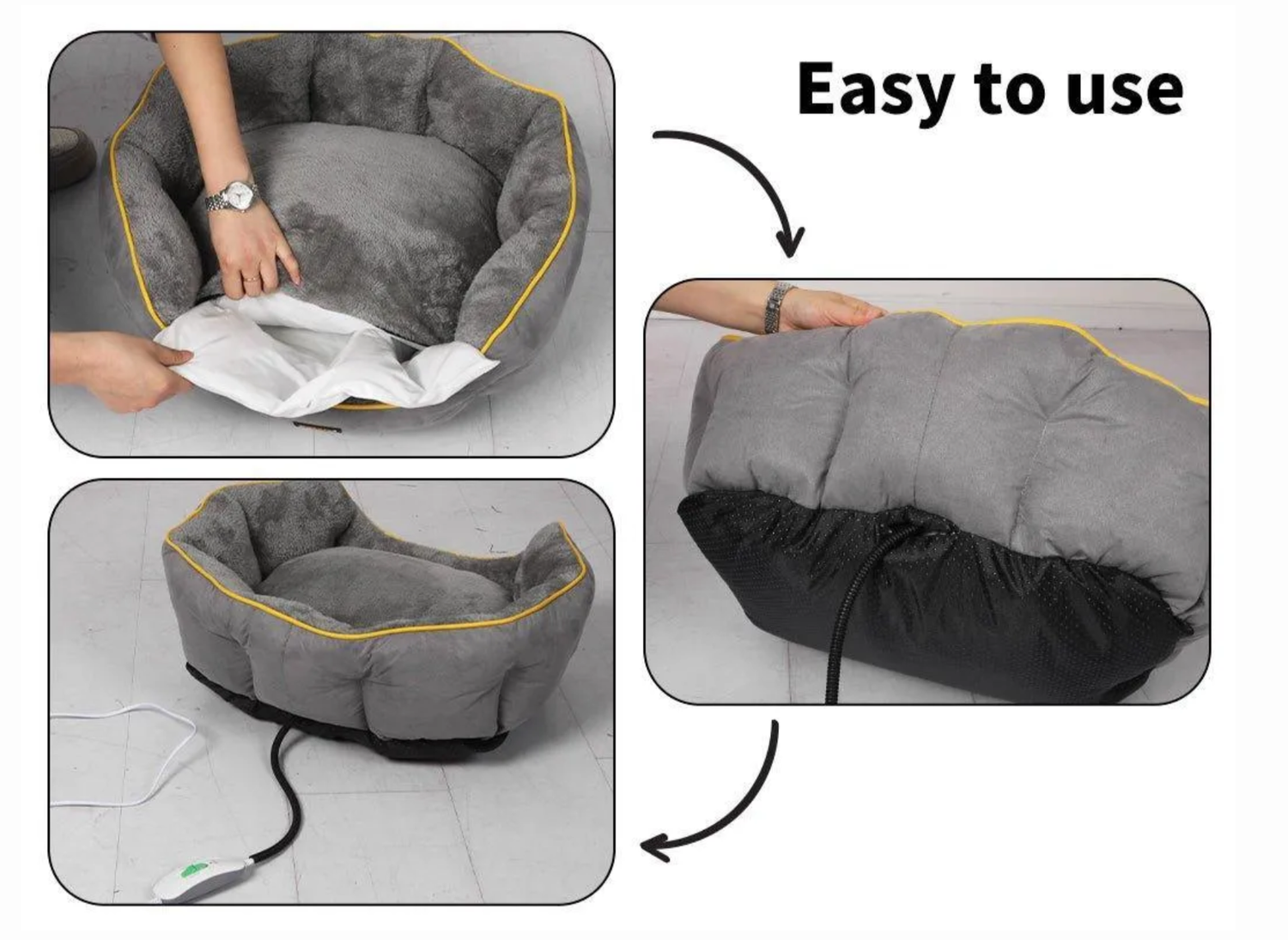 Easy to use