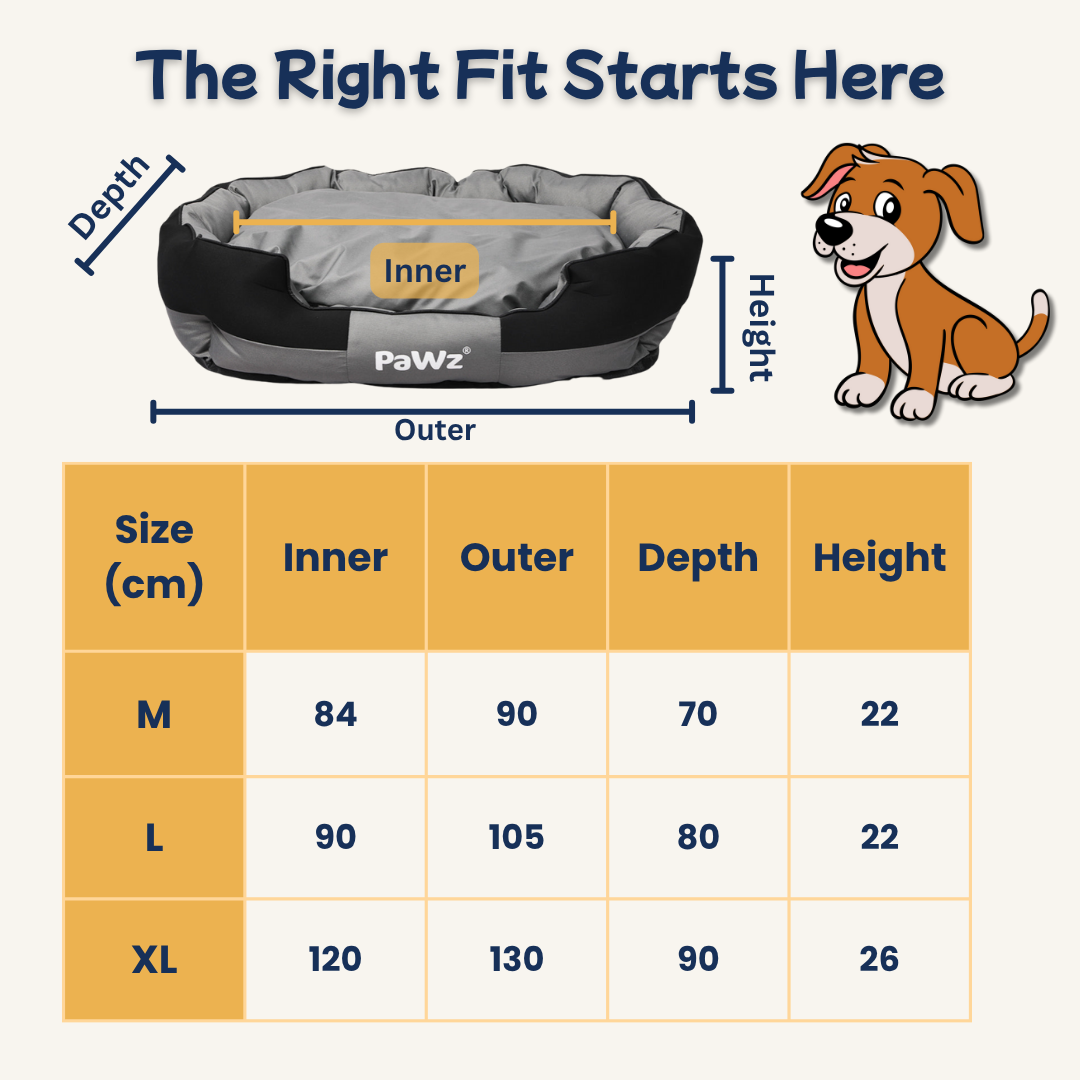 The Right Fit Starts Here

Depth

Inner

PaWz®

Height

Outer

| Size (cm) | Inner | Outer | Depth | Height |
|---|---|---|---|---|
| M | 84 | 90 | 70 | 22 |
| L | 90 | 105 | 80 | 22 |
| XL | 120 | 130 | 90 | 26 |