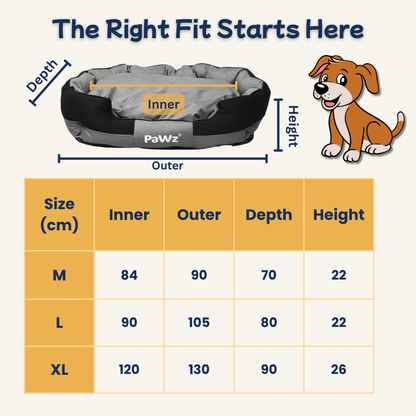 The Right Fit Starts Here

Depth

Inner

PaWz

Height

Outer

| Size (cm) | Inner | Outer | Depth | Height |
|---|---|---|---|---|
| M | 84 | 90 | 70 | 22 |
| L | 90 | 105 | 80 | 22 |
| XL | 120 | 130 | 90 | 26 |